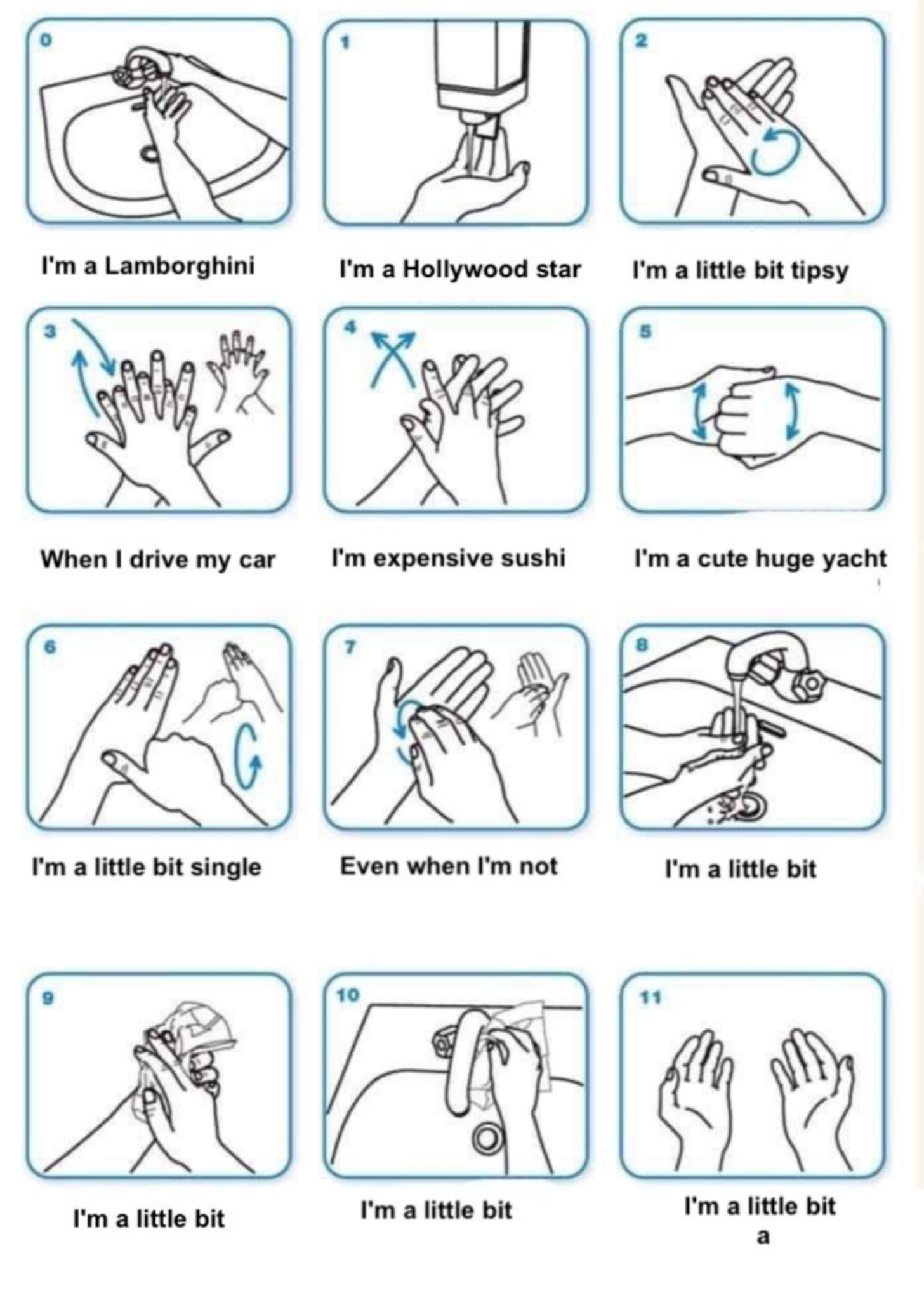 0

I'm a Lamborghini

1

I'm a Hollywood star

2

I'm a little bit tipsy

3

When I drive my car

4

I'm expensive sushi

5

I'm a cute huge yacht

6

I'm a little bit single

7

Even when I'm not

8

I'm a little bit

9

I'm a little bit

10

I'm a little bit

11

I'm a little bit a